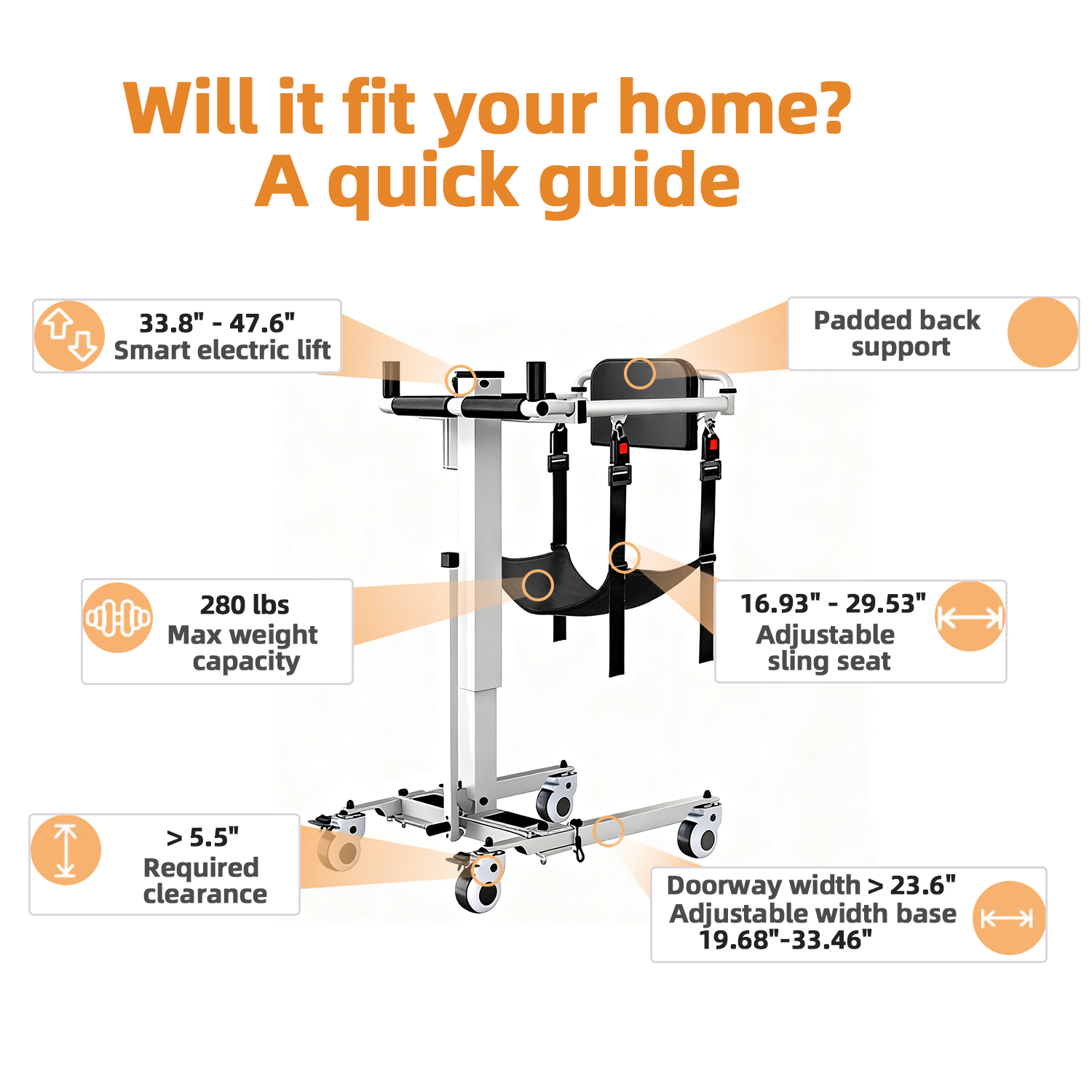 Will it fit your home?
A quick guide

33.8" - 47.6"
Smart electric lift

Padded back support

280 lbs
Max weight capacity

16.93" - 29.53"
Adjustable sling seat

> 5.5"
Required clearance

Doorway width > 23.6"
Adjustable width base
19.68"-33.46"