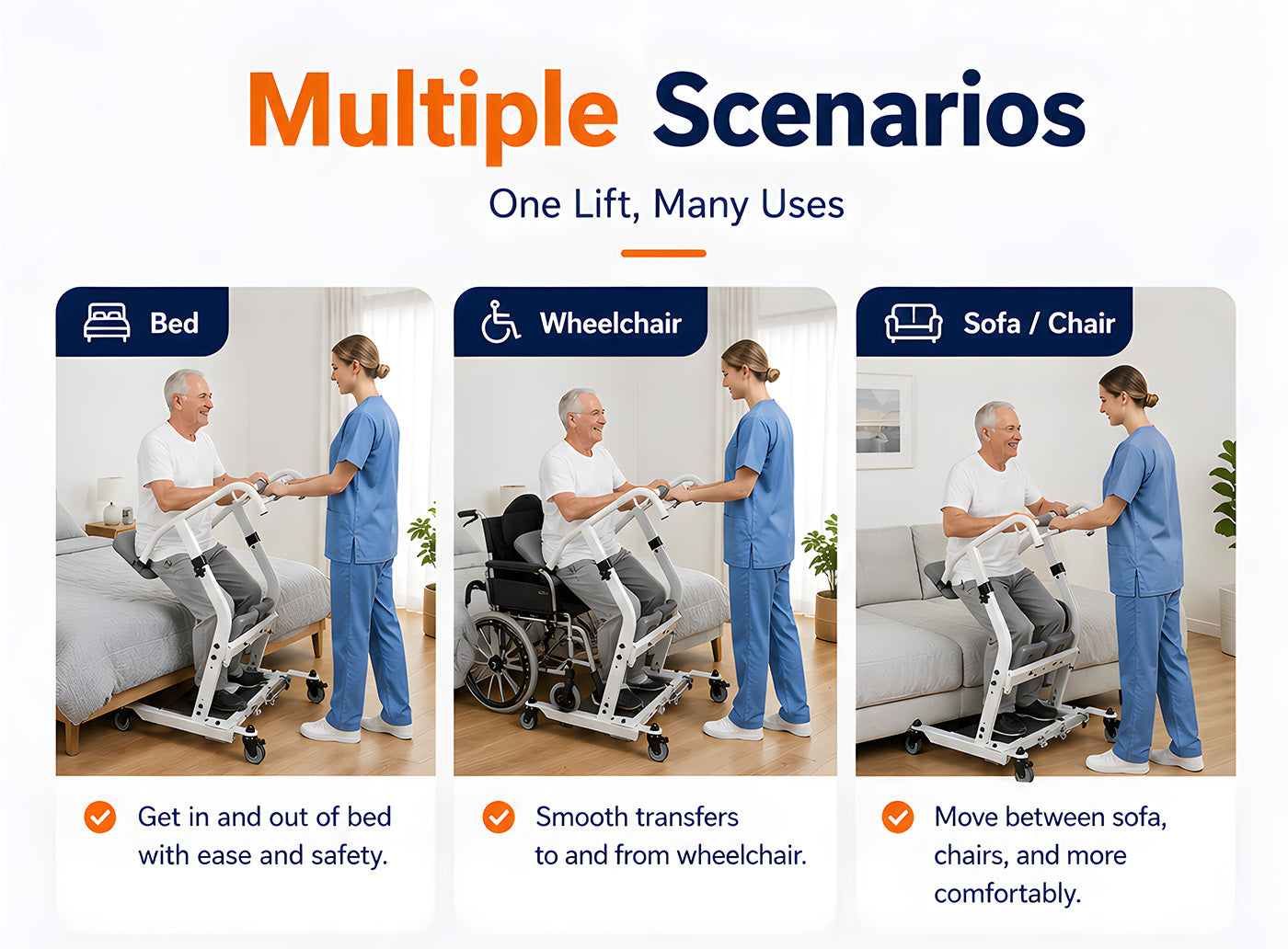 Multiple Scenarios

One Lift, Many Uses

Bed

Get in and out of bed with ease and safety.

Wheelchair

Smooth transfers to and from wheelchair.

Sofa / Chair

Move between sofa, chairs, and more comfortably.