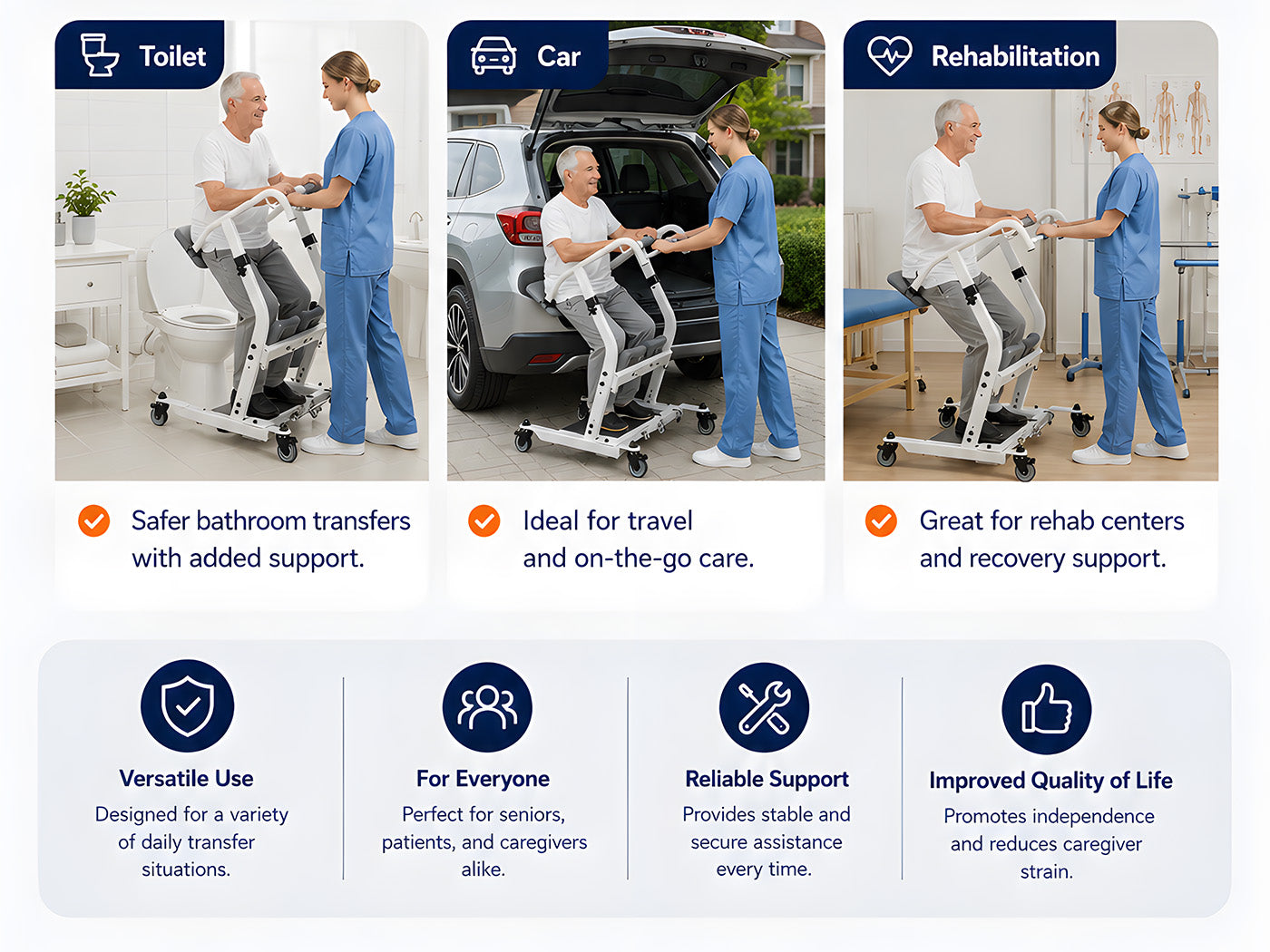 Toilet

Safer bathroom transfers with added support.

Car

Ideal for travel and on-the-go care.

Rehabilitation

Great for rehab centers and recovery support.

Versatile Use

Designed for a variety of daily transfer situations.

For Everyone

Perfect for seniors, patients, and caregivers alike.

Reliable Support

Provides stable and secure assistance every time.

Improved Quality of Life

Promotes independence and reduces caregiver strain.