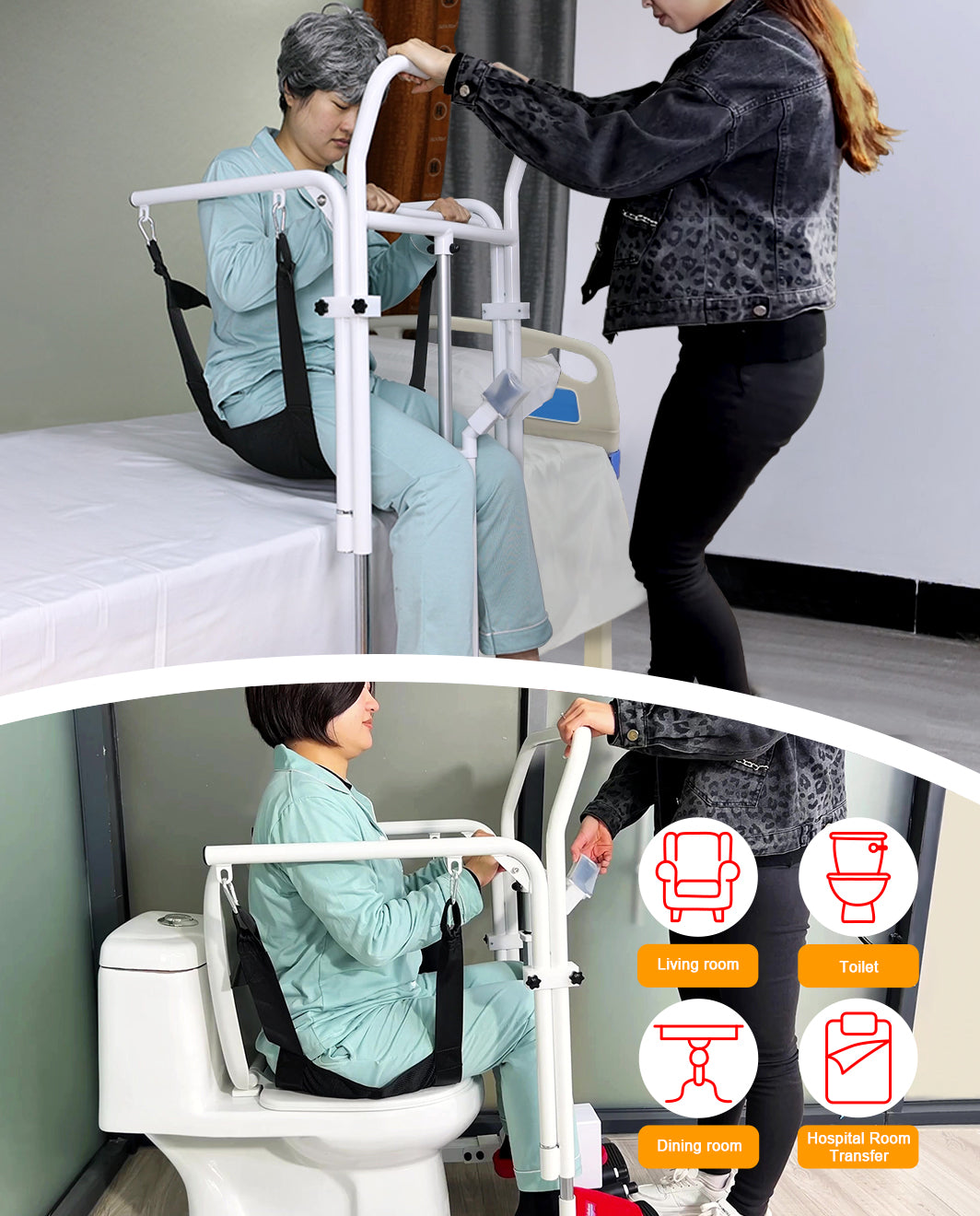 Living room

Toilet

Dining room

Hospital Room Transfer