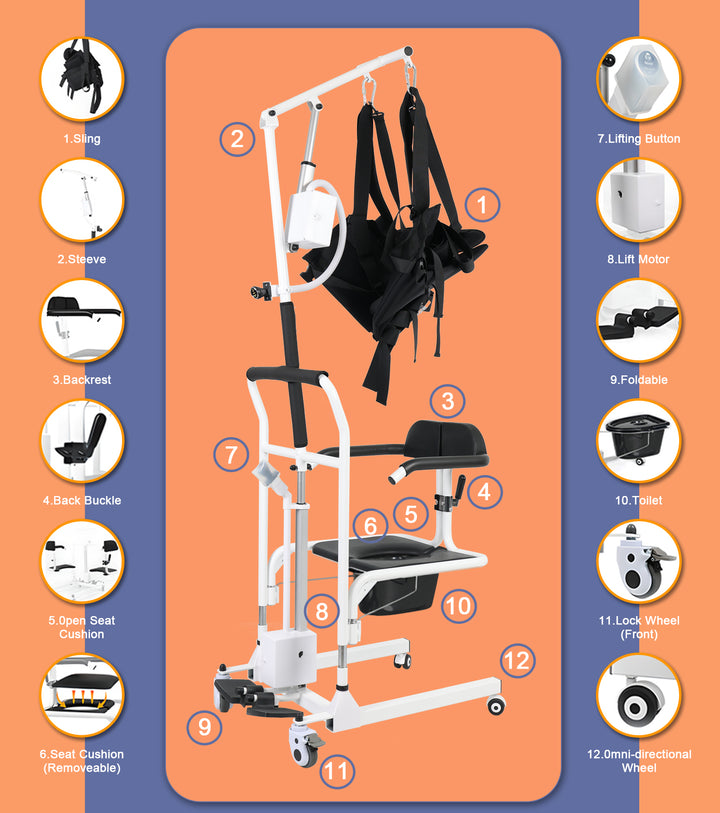 1.Sling

2.Steeve

3.Backrest

4.Back Buckle

5.0pen Seat Cushion

6.Seat Cushion (Removeable)

2

1

3

7

4

5

6

8

10

12

9

11

7.Lifting Button

8.Lift Motor

9.Foldable

10.Toilet

11.Lock Wheel (Front)

12.0mni-directional Wheel